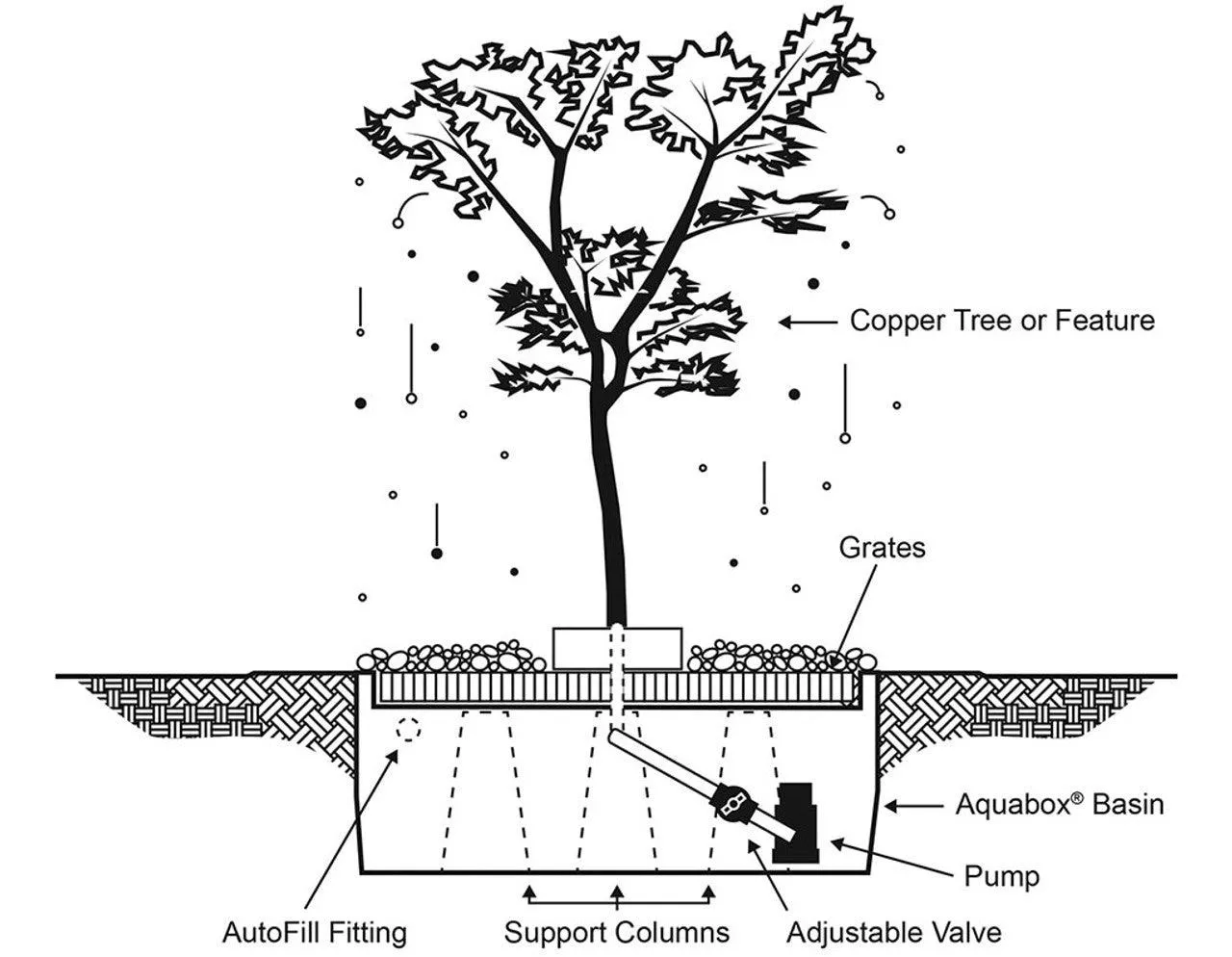 Copper Tree or Feature

Grates

Aquabox® Basin

Pump

AutoFill Fitting

Support Columns

Adjustable Valve