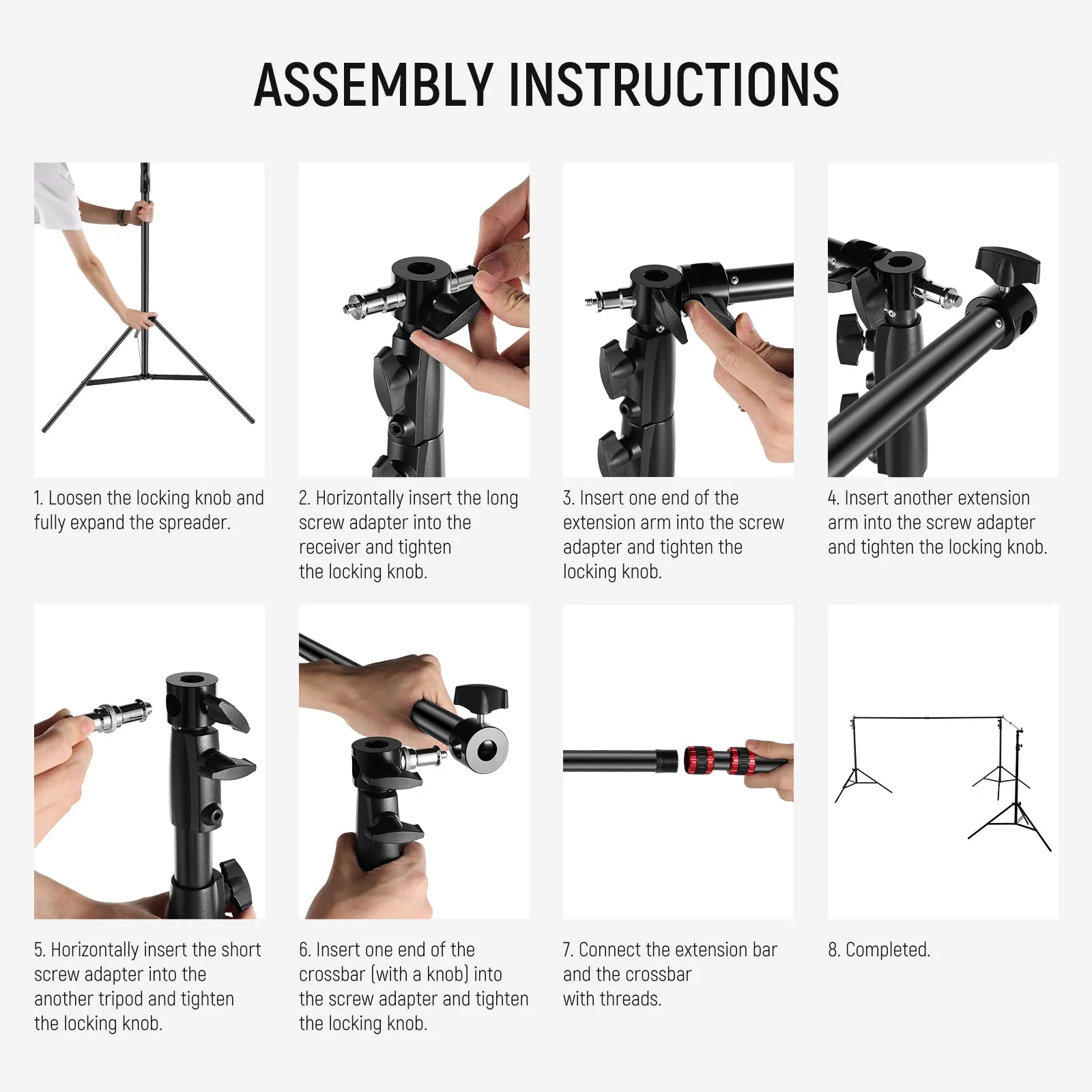 ASSEMBLY INSTRUCTIONS

1. Loosen the locking knob and fully expand the spreader.

2. Horizontally insert the long screw adapter into the receiver and tighten the locking knob.

3. Insert one end of the extension arm into the screw adapter and tighten the locking knob.

4. Insert another extension arm into the screw adapter and tighten the locking knob.

5. Horizontally insert the short screw adapter into the another tripod and tighten the locking knob.

6. Insert one end of the crossbar (with a knob) into the screw adapter and tighten the locking knob.

7. Connect the extension bar and the crossbar with threads.

8. Completed.